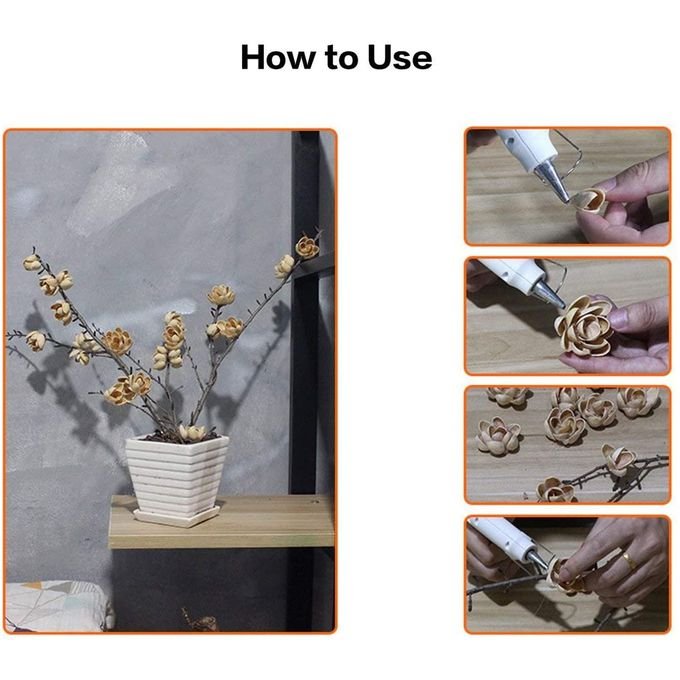 How to Use